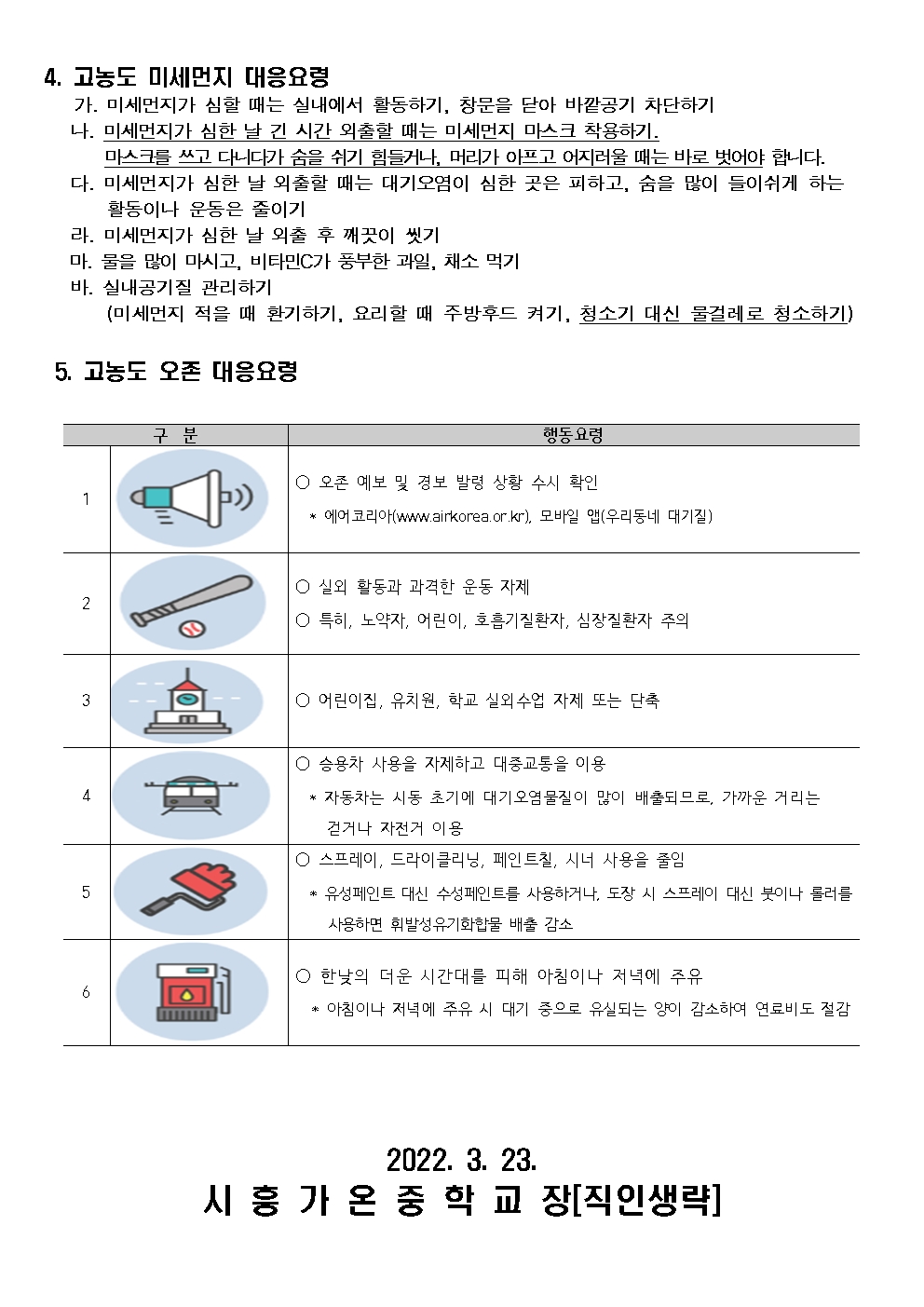 4. 고농도 미세먼지 대응요령

가. 미세먼지가 심할 때는 실내에서 활동하기, 창문을 닫아 바깥공기 차단하기

나. 미세먼지가 심한 날 긴 시간 외출할 때는 미세먼지 마스크 착용하기. 마스크를 쓰고 다니다가 숨을 쉬기 힘들거나, 머리가 아프고 어지러울 때는 바로 벗어야 합니다.

다. 미세먼지가 심한 날 외출할 때는 대기오염이 심한 곳은 피하고, 숨을 많이 들이쉬게 하는 활동이나 운동은 줄이기

라. 미세먼지가 심한 날 외출 후 깨끗이 씻기

마. 물을 많이 마시고, 비타민C가 풍부한 과일, 채소 먹기

바. 실내공기질 관리하기 (미세먼지 적을 때 환기하기, 요리할 때 주방후드 켜기, 청소기 대신 물걸레로 청소하기)

5. 고농도 오존 대응요령

| 구 분 | | 행동요령 |
|---|---|---|
| 1 | | ○ 오존 예보 및 경보 발령 상황 수시 확인 * 에어코리아(www.airkorea.or.kr), 모바일 앱(우리동네 대기질) |
| 2 | | ○ 실외 활동과 과격한 운동 자제 ○ 특히, 노약자, 어린이, 호흡기질환자, 심장질환자 주의 |
| 3 | | ○ 어린이집, 유치원, 학교 실외수업 자제 또는 단축 |
| 4 | | ○ 승용차 사용을 자제하고 대중교통을 이용 * 자동차는 시동 초기에 대기오염물질이 많이 배출되므로, 가까운 거리는 걷거나 자전거 이용 |
| 5 | | ○ 스프레이, 드라이클리닝, 페인트칠, 시너 사용을 줄임 * 유성페인트 대신 수성페인트를 사용하거나, 도장 시 스프레이 대신 붓이나 롤러를 사용하면 휘발성유기화합물 배출 감소 |
| 6 | | ○ 한낮의 더운 시간대를 피해 아침이나 저녁에 주유 * 아침이나 저녁에 주유 시 대기 중으로 유실되는 양이 감소하여 연료비도 절감 |

2022. 3. 23.

시 흥 가 온 중 학 교 장[직인생략]